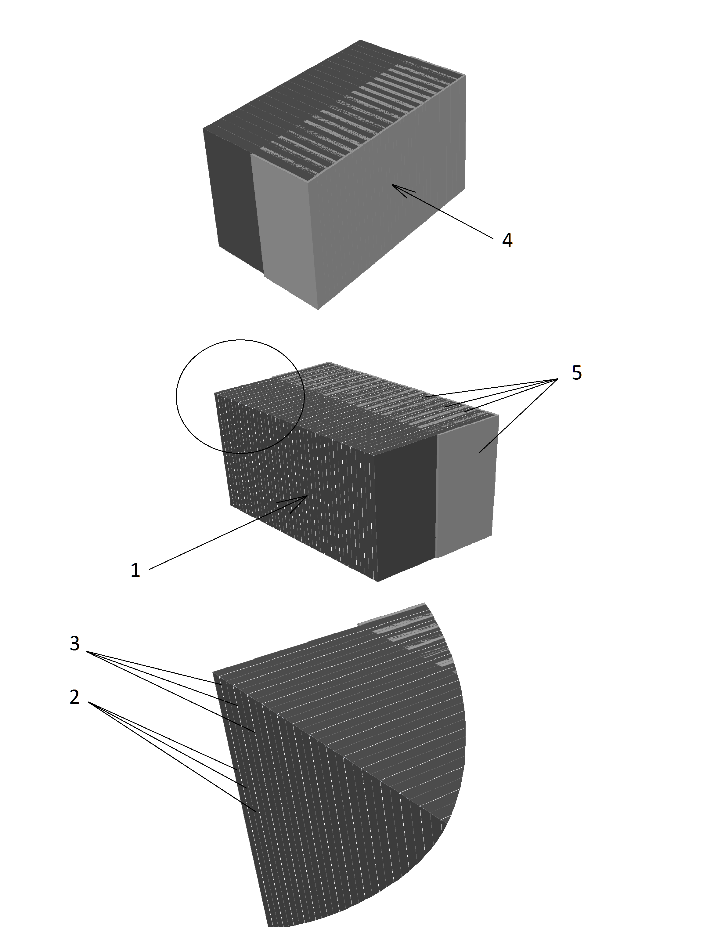 4

5

1

3

2